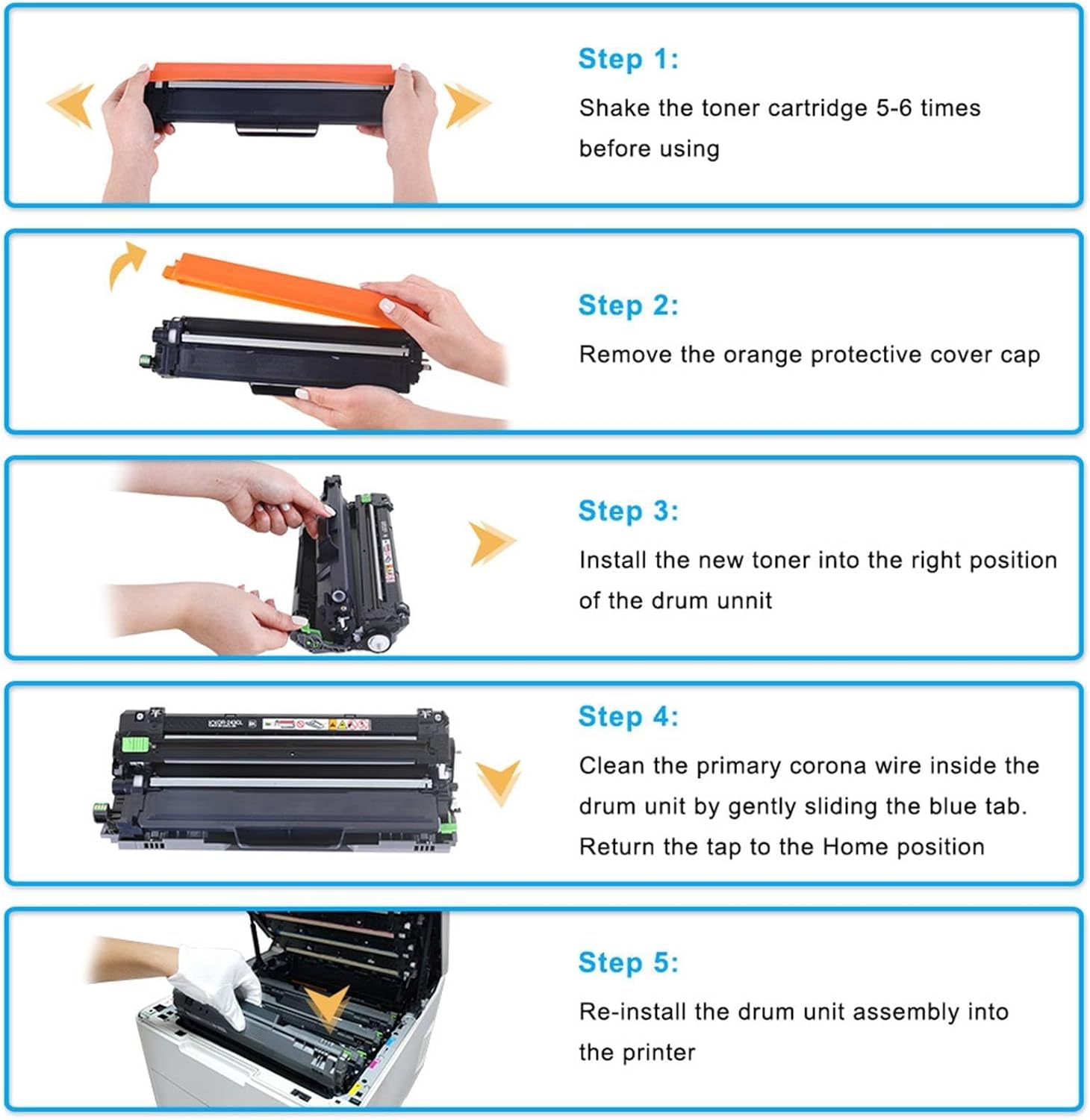 Step 1:

Shake the toner cartridge 5-6 times before using

Step 2:

Remove the orange protective cover cap

Step 3:

Install the new toner into the right position of the drum unnit

Step 4:

Clean the primary corona wire inside the drum unit by gently sliding the blue tab. Return the tap to the Home position

Step 5:

Re-install the drum unit assembly into the printer