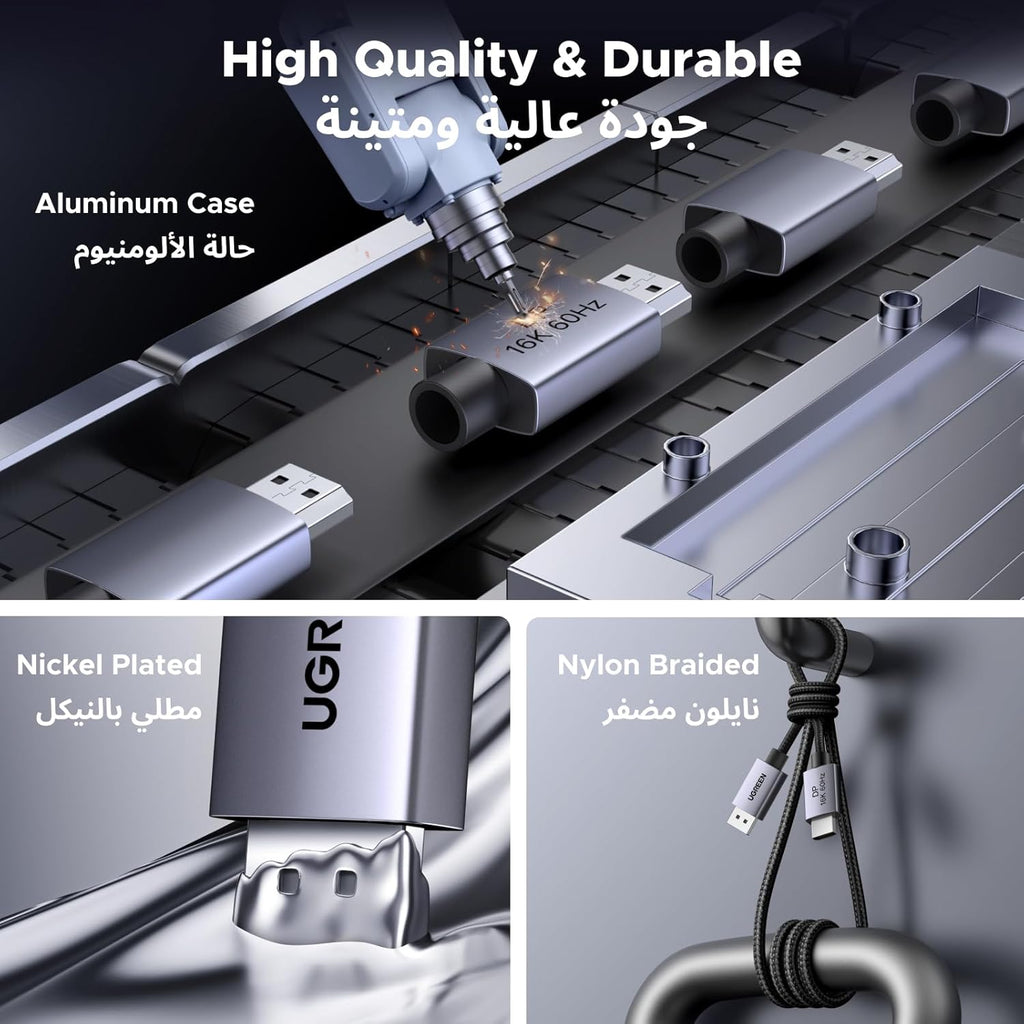 High Quality & Durable
جودة عالية ومتينة

Aluminum Case
حالة الألومنيوم

16K 60Hz

Nickel Plated
مطلي بالنيكل

UGR

Nylon Braided
نايلون مضفر

UGREEN

DP
16K 60Hz