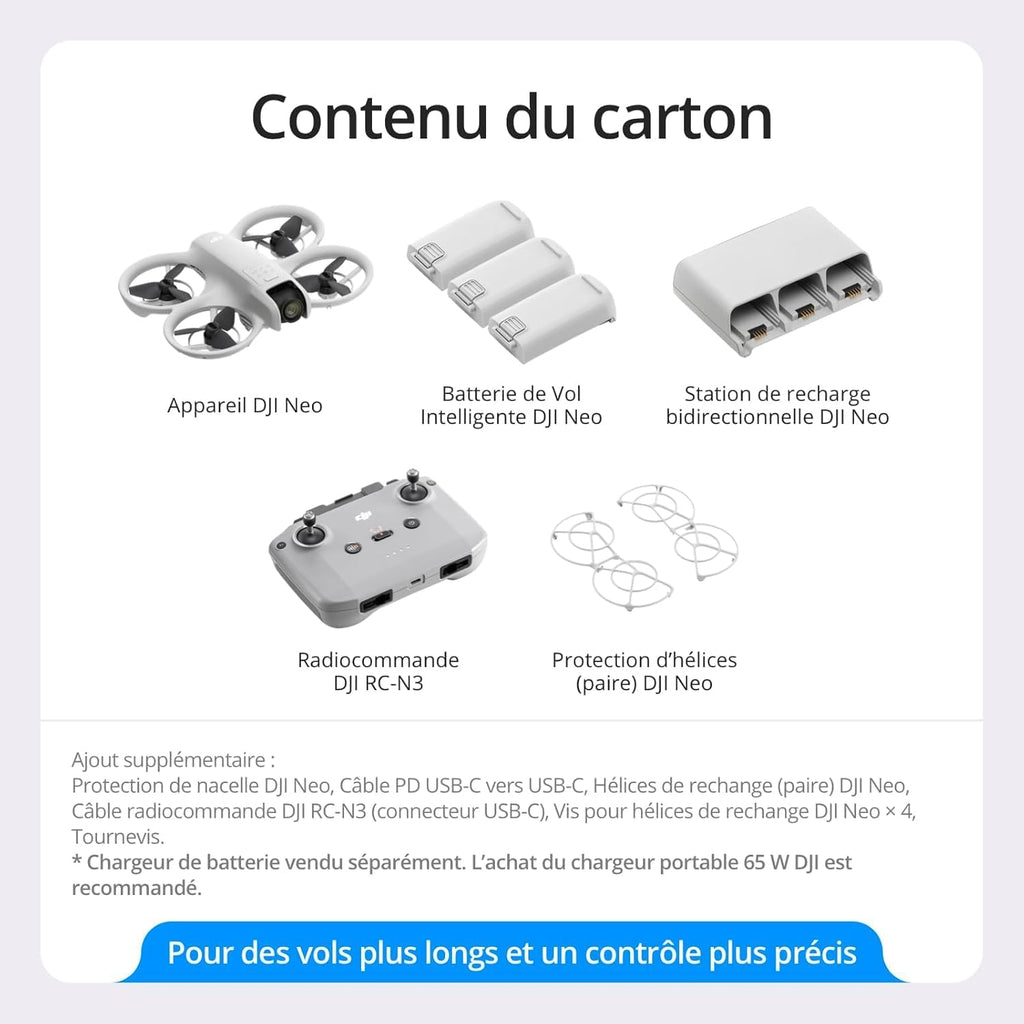 Contenu du carton

Appareil DJI Neo

Batterie de Vol Intelligente DJI Neo

Station de recharge bidirectionnelle DJI Neo

Radiocommande DJI RC-N3

Protection d'hélices (paire) DJI Neo

Ajout supplémentaire :
Protection de nacelle DJI Neo, Câble PD USB-C vers USB-C, Hélices de rechange (paire) DJI Neo, Câble radiocommande DJI RC-N3 (connecteur USB-C), Vis pour hélices de rechange DJI Neo × 4, Tournevis.
* Chargeur de batterie vendu séparément. L'achat du chargeur portable 65 W DJI est recommandé.

Pour des vols plus longs et un contrôle plus précis