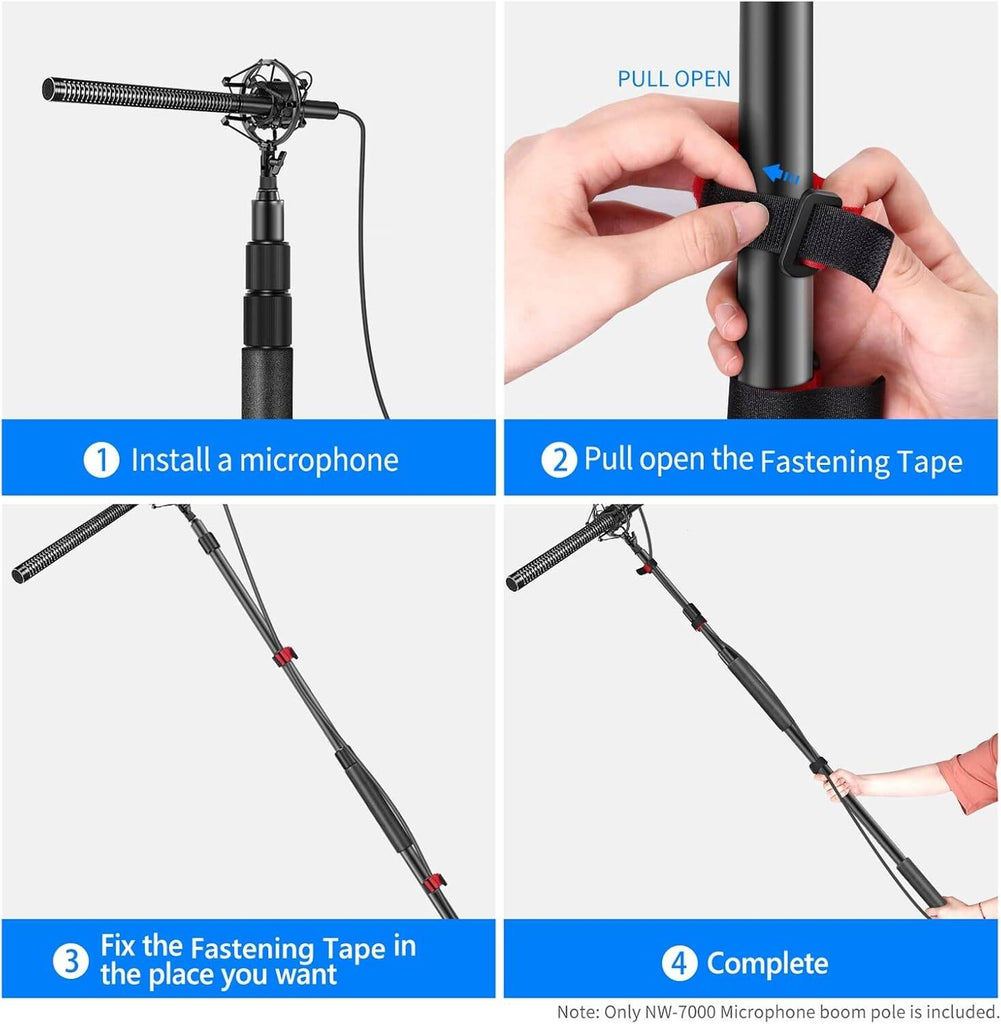 1 Install a microphone

PULL OPEN

2 Pull open the Fastening Tape

3 Fix the Fastening Tape in the place you want

4 Complete

Note: Only NW-7000 Microphone boom pole is included.