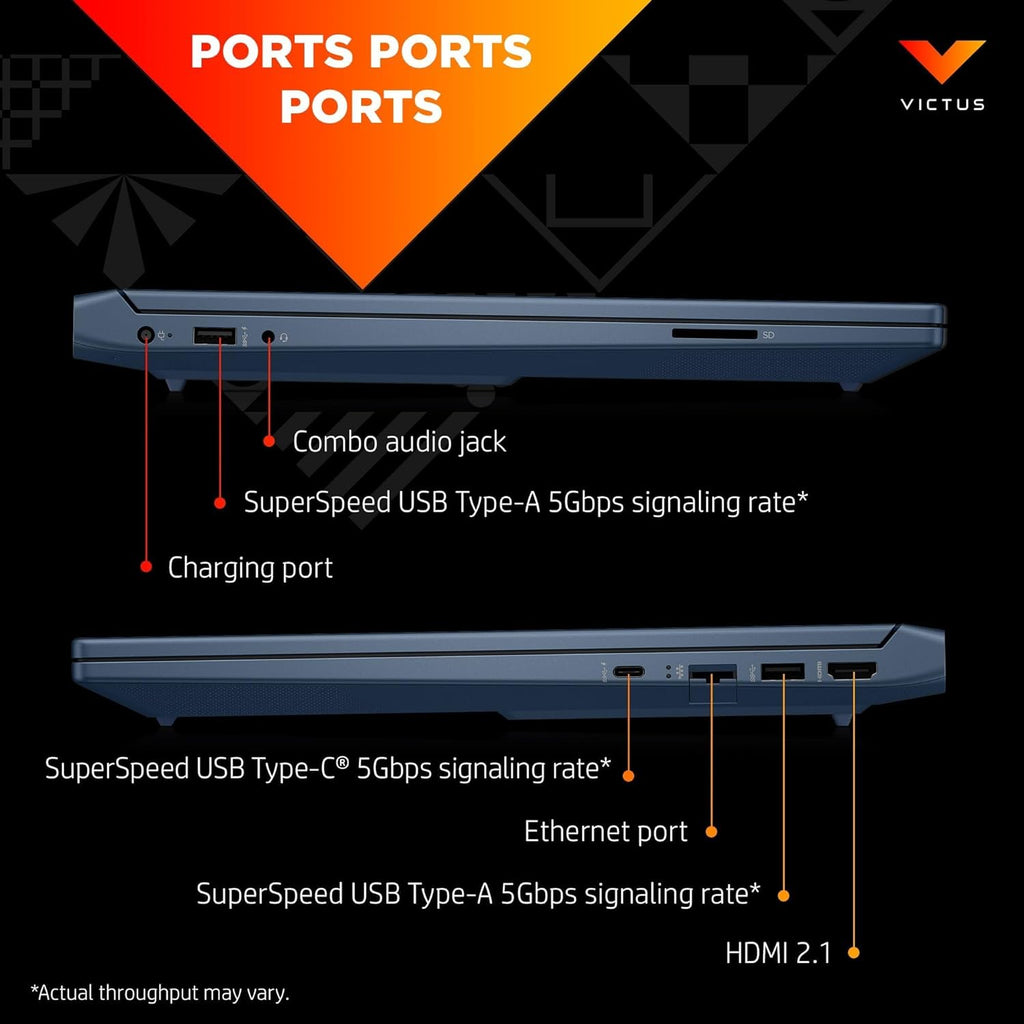 PORTS PORTS PORTS

VICTUS

SD

Combo audio jack

SuperSpeed USB Type-A 5Gbps signaling rate*

Charging port

SuperSpeed USB Type-C® 5Gbps signaling rate*

Ethernet port

SuperSpeed USB Type-A 5Gbps signaling rate*

HDMI 2.1

*Actual throughput may vary.