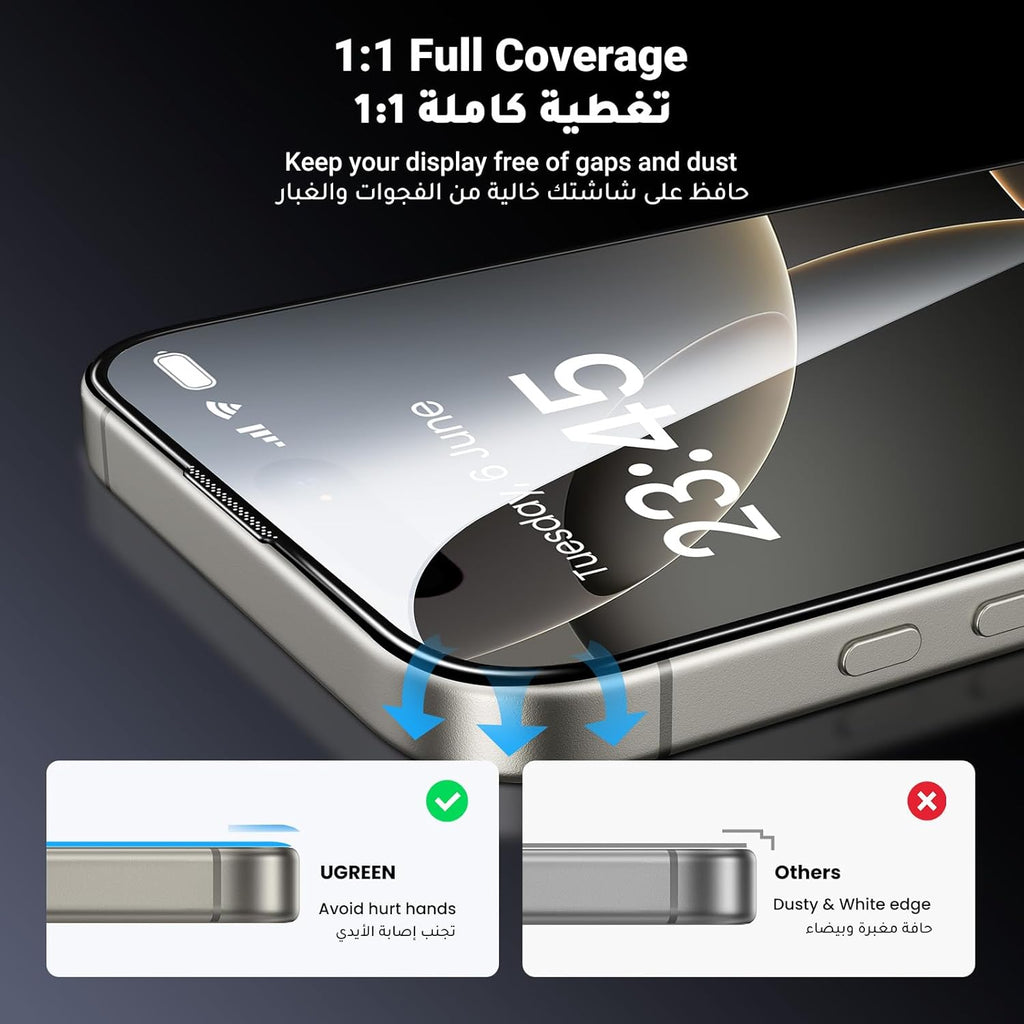 1:1 Full Coverage
تغطية كاملة 1:1

Keep your display free of gaps and dust
حافظ على شاشتك خالية من الفجوات والغبار

23:45
Tuesday, 6 June

UGREEN
Avoid hurt hands
تجنب إصابة الأيدي

Others
Dusty & White edge
حافة مغبرة وبيضاء