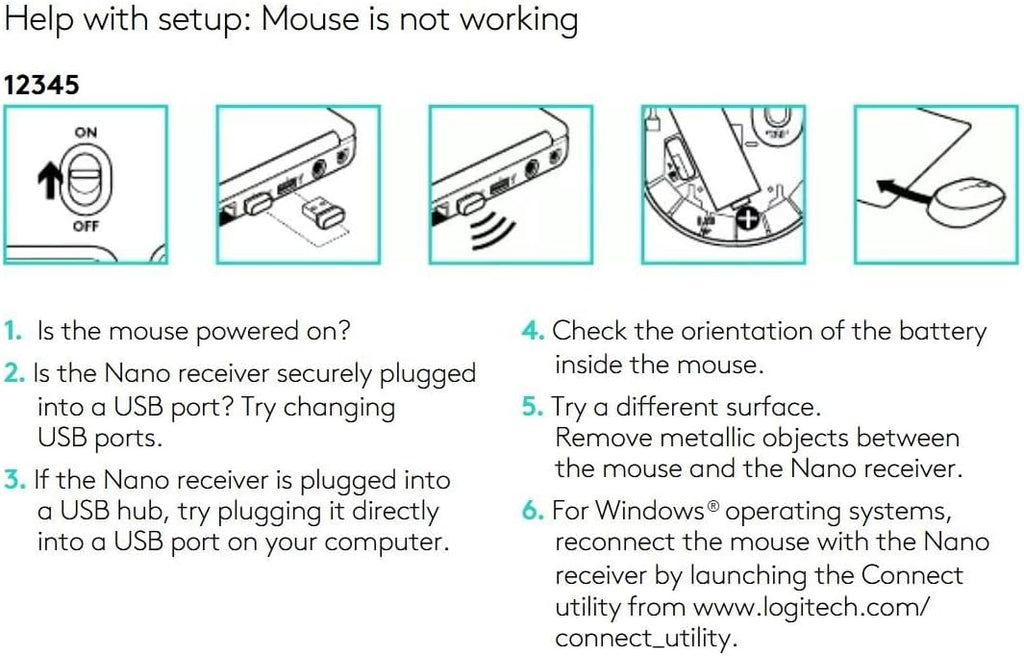 Help with setup: Mouse is not working

12345

ON

OFF

1. Is the mouse powered on?

2. Is the Nano receiver securely plugged into a USB port? Try changing USB ports.

3. If the Nano receiver is plugged into a USB hub, try plugging it directly into a USB port on your computer.

4. Check the orientation of the battery inside the mouse.

5. Try a different surface. Remove metallic objects between the mouse and the Nano receiver.

6. For Windows® operating systems, reconnect the mouse with the Nano receiver by launching the Connect utility from www.logitech.com/connect_utility.