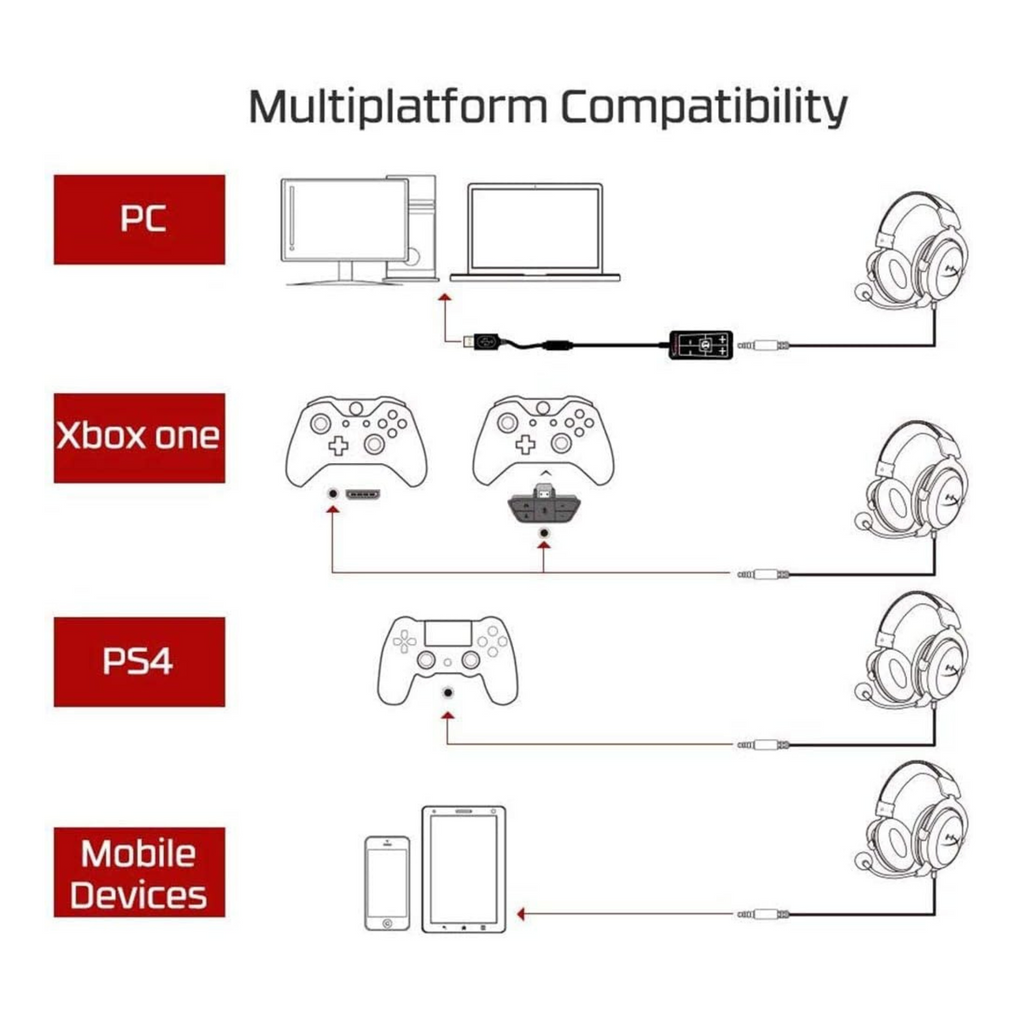 Multiplatform Compatibility

PC

Xbox one

PS4

Mobile Devices