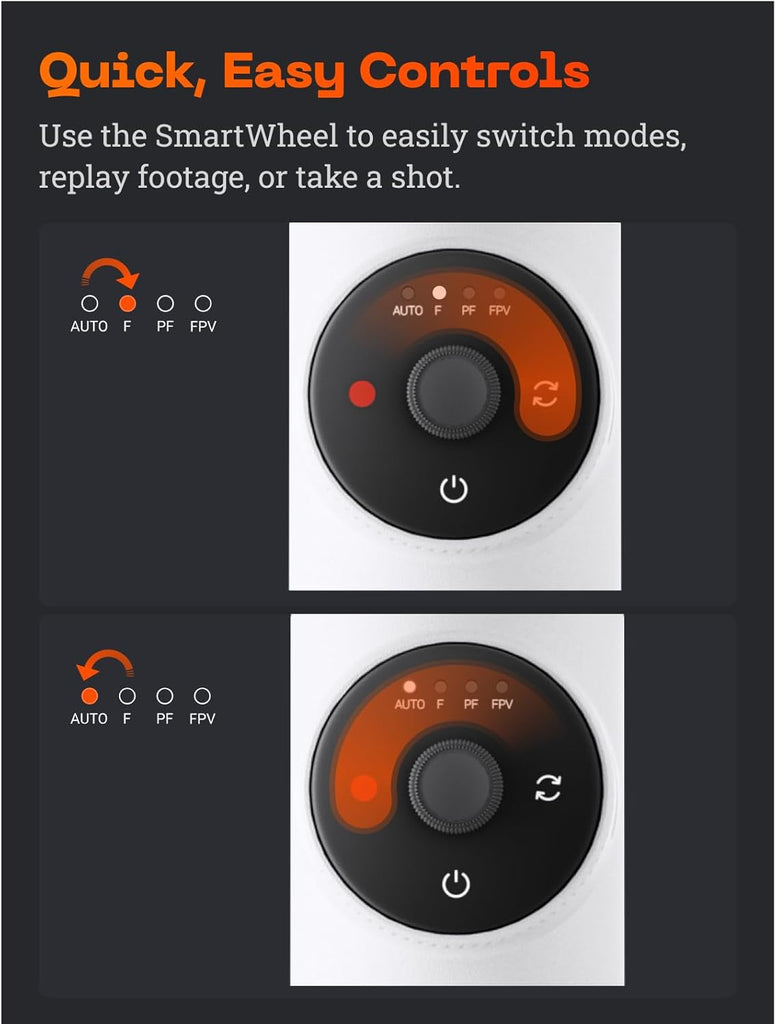 Quick, Easy Controls

Use the SmartWheel to easily switch modes, replay footage, or take a shot.

AUTO F PF FPV

AUTO F PF FPV

AUTO F PF FPV

AUTO F PF FPV