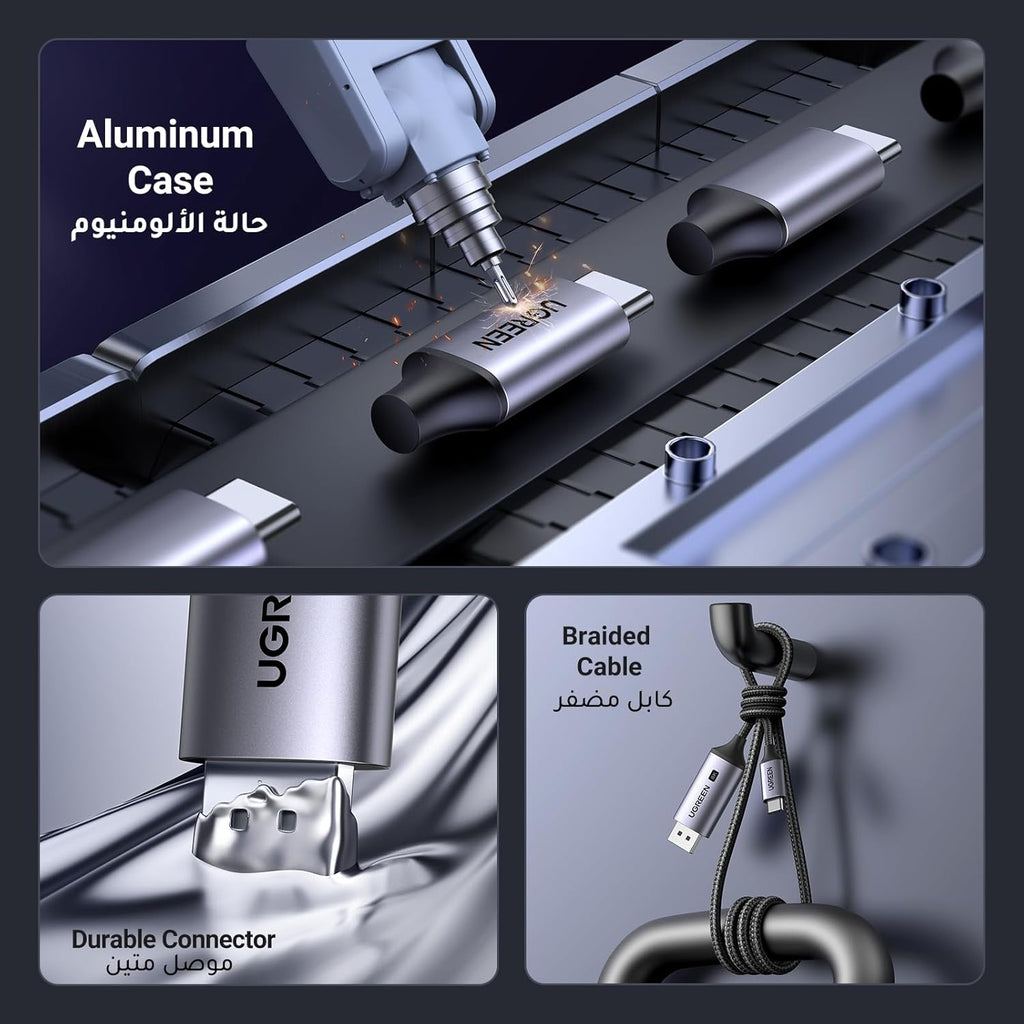 Aluminum Case
حالة الألومنيوم

UGREEN

UGR

Durable Connector
موصل متين

Braided Cable
كابل مضفر

UGREEN

UGREEN